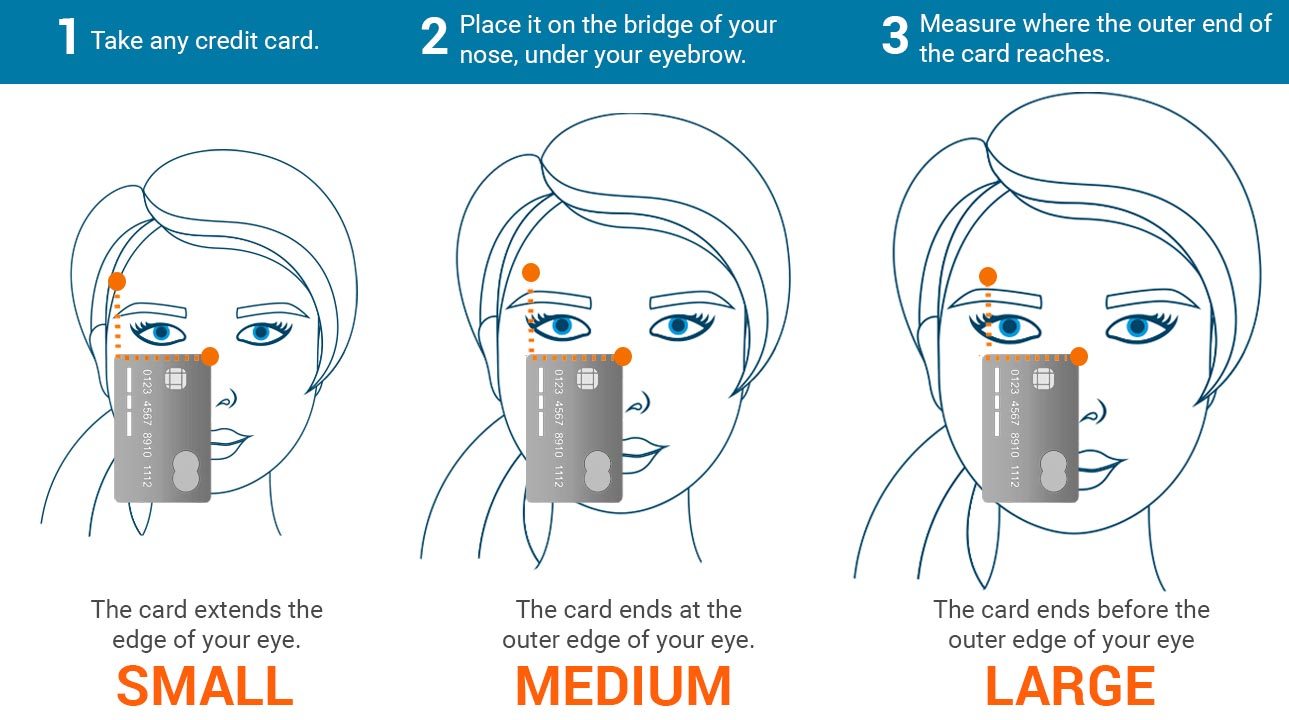 1 Take any credit card.

2 Place it on the bridge of your nose, under your eyebrow.

3 Measure where the outer end of the card reaches.

0123 4567 8910 1112

0123 4567 8910 1112

0123 4567 8910 1112

The card extends the edge of your eye.

SMALL

The card ends at the outer edge of your eye.

MEDIUM

The card ends before the outer edge of your eye

LARGE